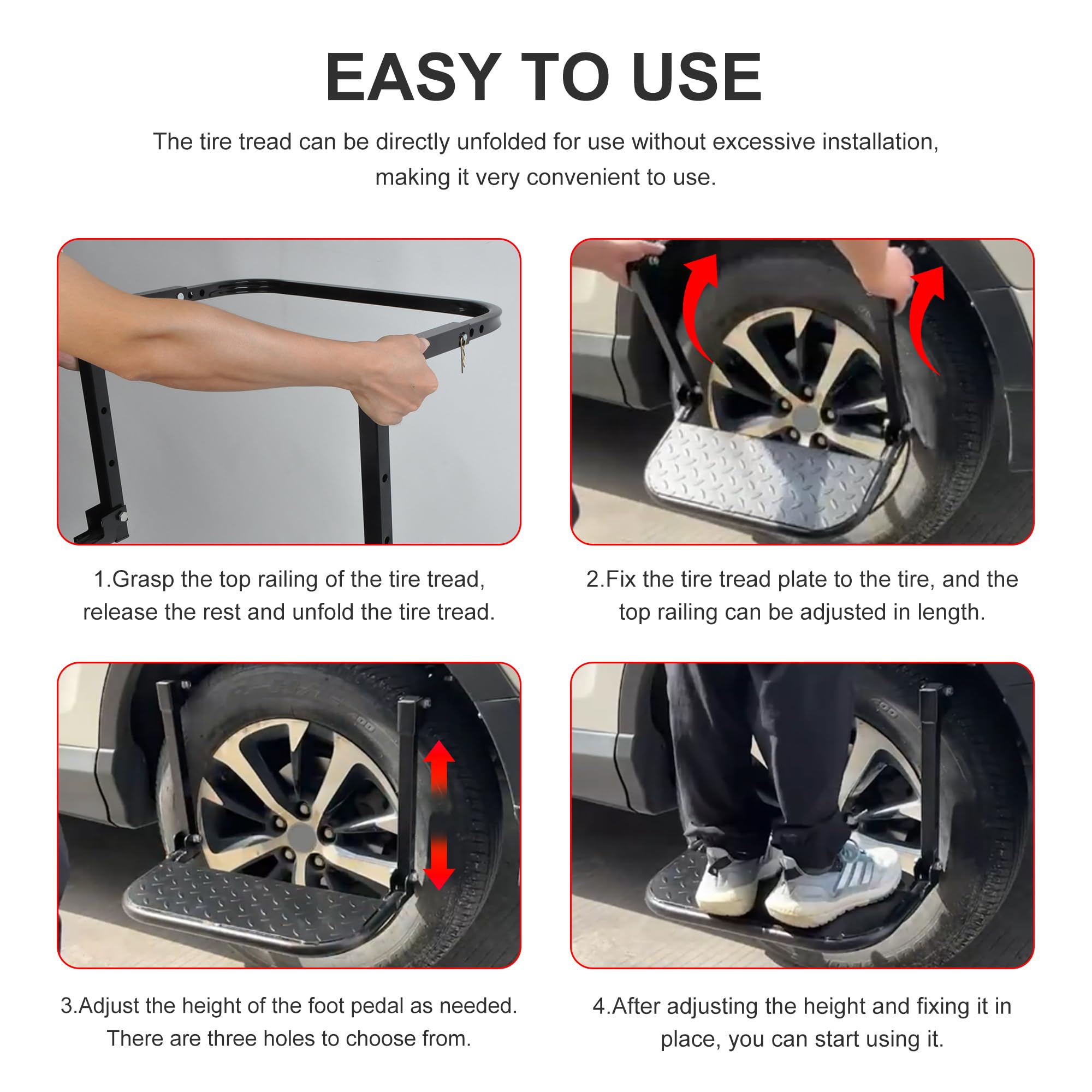 EASY TO USE

The tire tread can be directly unfolded for use without excessive installation, making it very convenient to use.

1.Grasp the top railing of the tire tread, release the rest and unfold the tire tread.

2.Fix the tire tread plate to the tire, and the top railing can be adjusted in length.

3.Adjust the height of the foot pedal as needed. There are three holes to choose from.

4.After adjusting the height and fixing it in place, you can start using it.